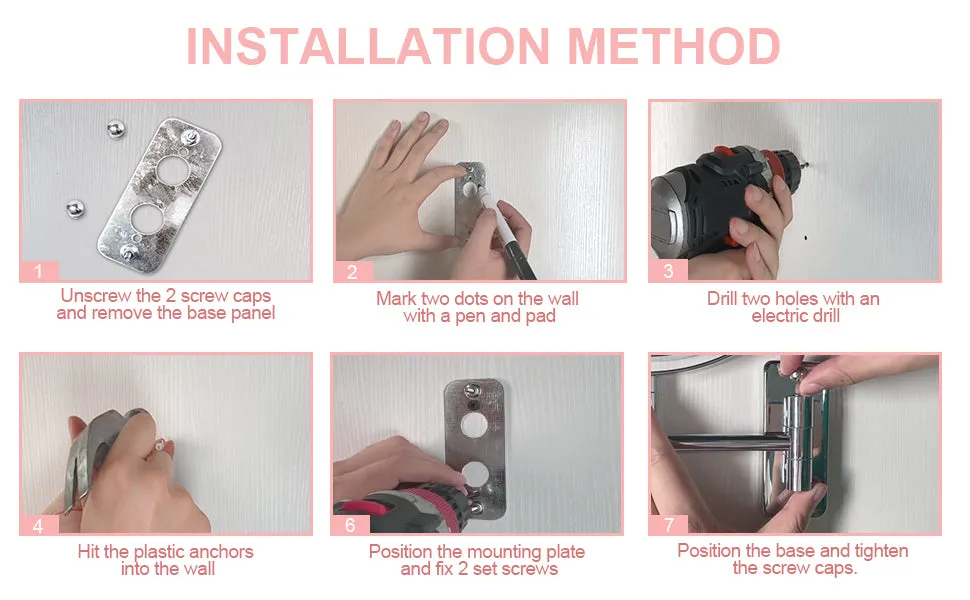 INSTALLATION METHOD

1
Unscrew the 2 screw caps and remove the base panel

2
Mark two dots on the wall with a pen and pad

3
Drill two holes with an electric drill

4
Hit the plastic anchors into the wall

6
Position the mounting plate and fix 2 set screws

7
Position the base and tighten the screw caps.