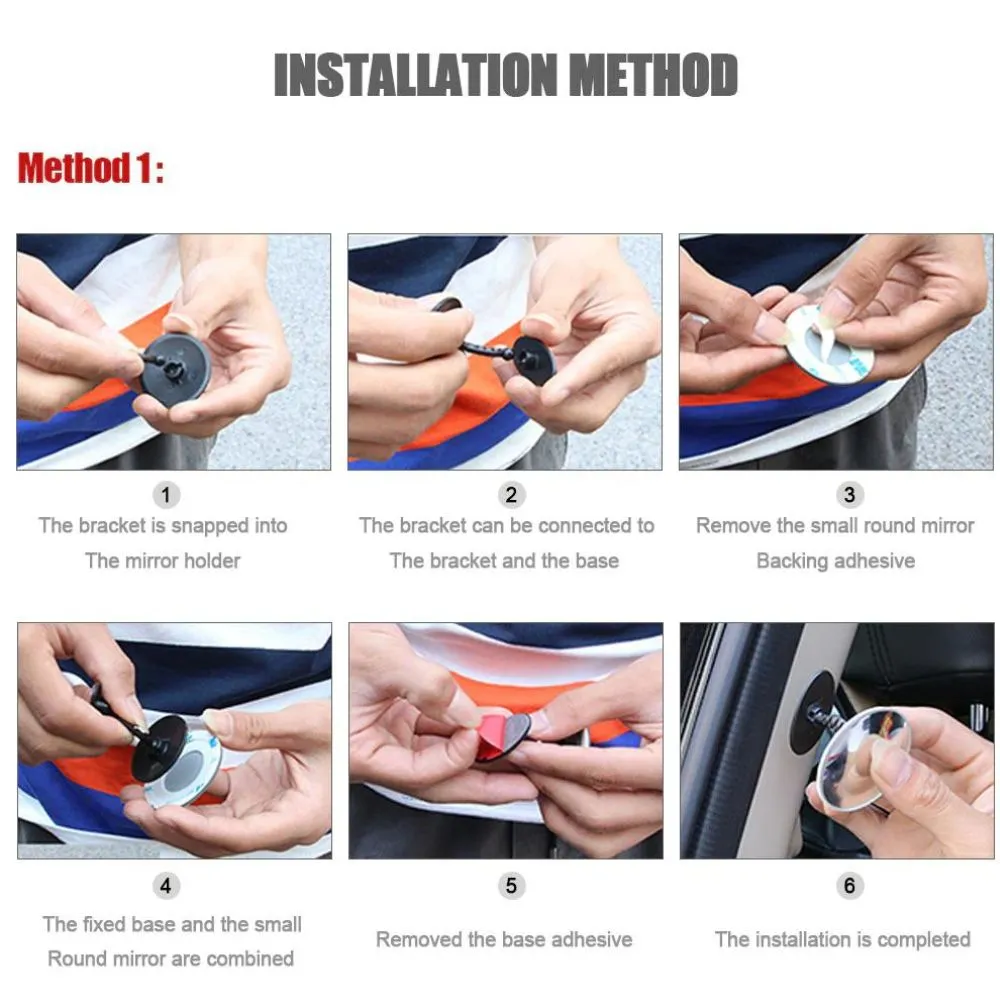 INSTALLATION METHOD

Method 1:

1
The bracket is snapped into The mirror holder

2
The bracket can be connected to The bracket and the base

3
Remove the small round mirror Backing adhesive

4
The fixed base and the small Round mirror are combined

5
Removed the base adhesive

6
The installation is completed